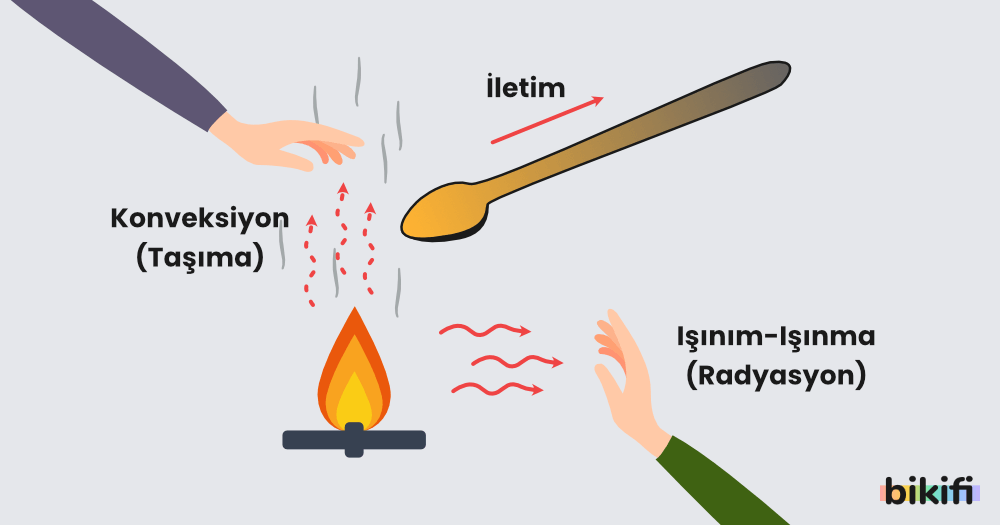 İletim

Konveksiyon
(Taşıma)

Işınım-Işınma
(Radyasyon)

bikifi